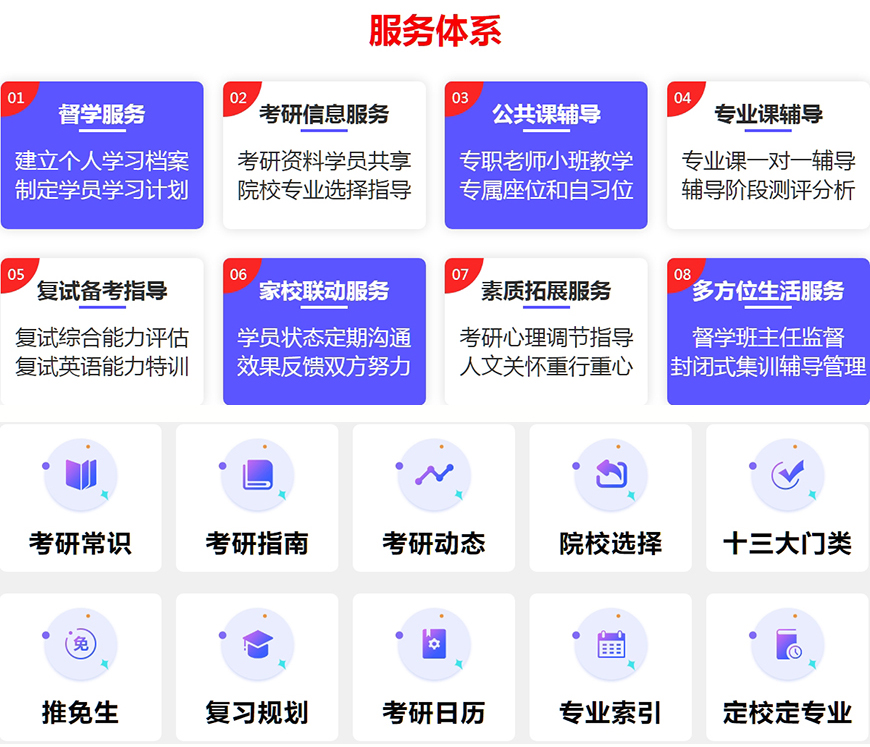 服务体系

01
督学服务
建立个人学习档案
制定学员学习计划

02
考研信息服务
考研资料学员共享
院校专业选择指导

03
公共课辅导
专职老师小班教学
专属座位和自习位

04
专业课辅导
专业课一对一辅导
辅导阶段测评分析

05
复试备考指导
复试综合能力评估
复试英语能力特训

06
家校联动服务
学员状态定期沟通
效果反馈双方努力

07
素质拓展服务
考研心理调节指导
人文关怀重行重心

08
多方位生活服务
督学班主任监督
封闭式集训辅导管理

考研常识

考研指南

考研动态

院校选择

十三大门类

免
推免生

复习规划

考研日历

专业索引

定校定专业