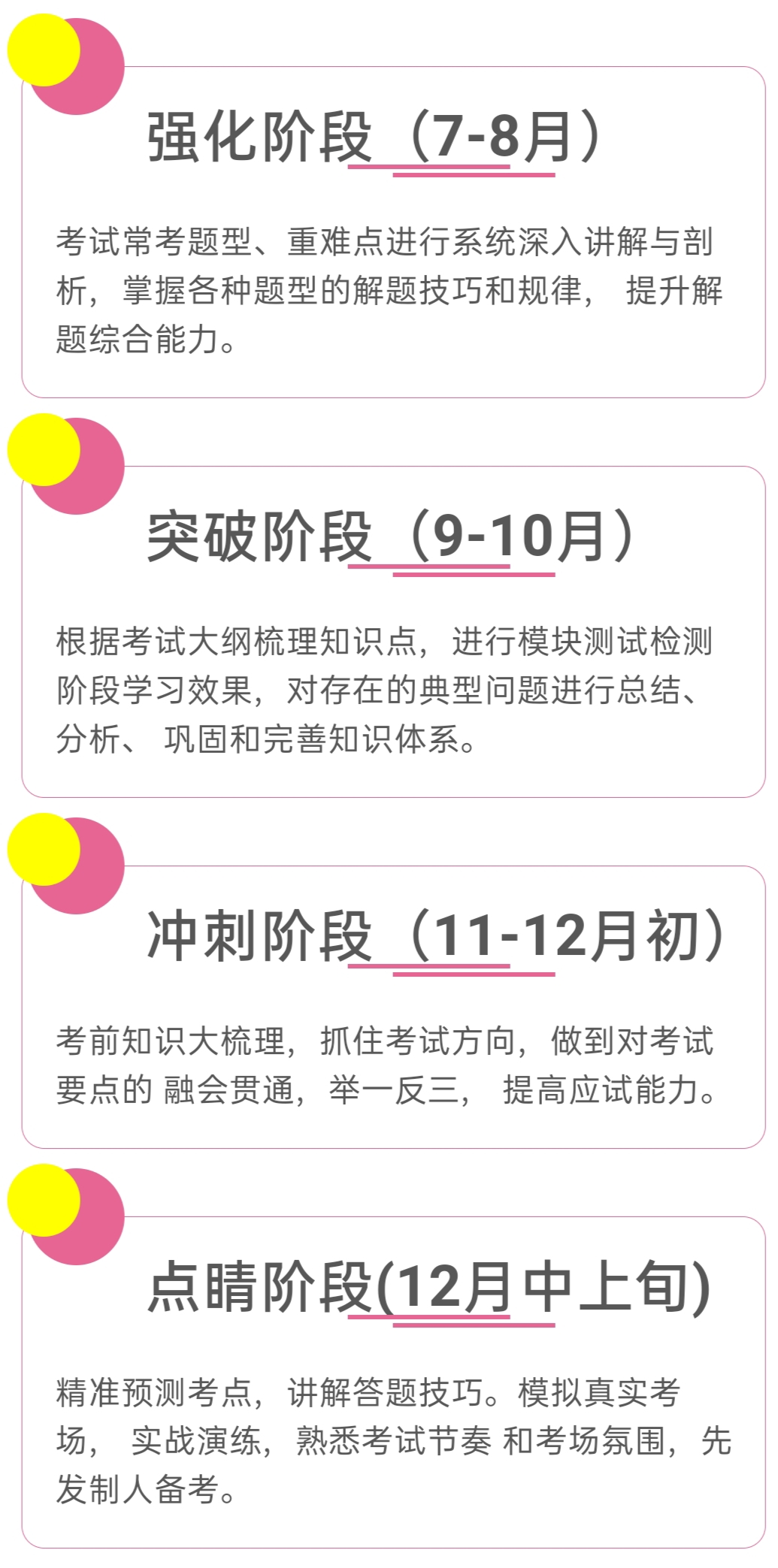 强化阶段（7-8月）

考试常考题型、重难点进行系统深入讲解与剖析，掌握各种题型的解题技巧和规律， 提升解题综合能力。

突破阶段（9-10月）

根据考试大纲梳理知识点，进行模块测试检测阶段学习效果，对存在的典型问题进行总结、分析、 巩固和完善知识体系。

冲刺阶段（11-12月初）

考前知识大梳理，抓住考试方向，做到对考试要点的 融会贯通，举一反三， 提高应试能力。

点睛阶段(12月中上旬)

精准预测考点，讲解答题技巧。模拟真实考场， 实战演练，熟悉考试节奏 和考场氛围，先发制人备考。