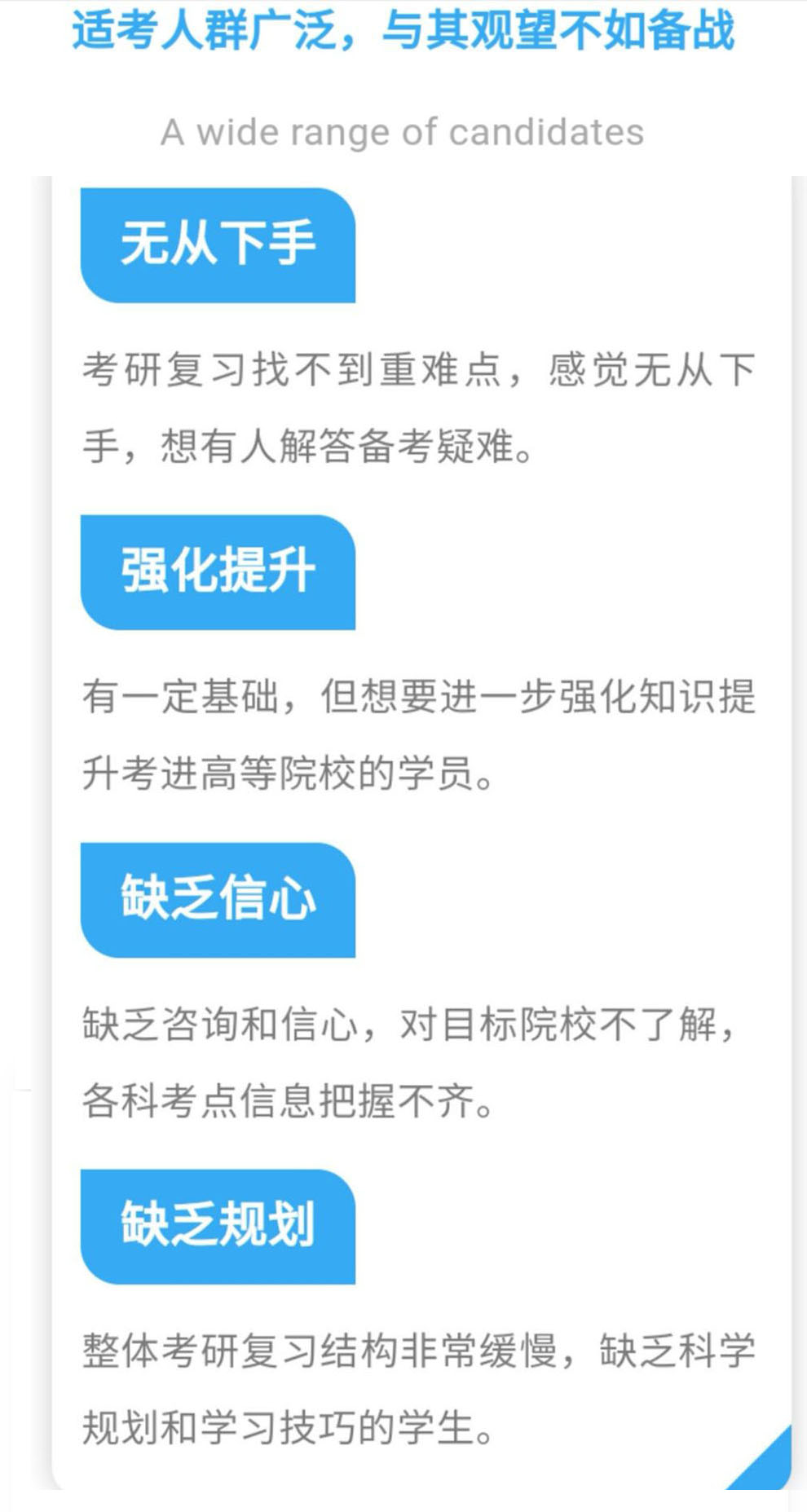 适考人群广泛，与其观望不如备战

A wide range of candidates

无从下手

考研复习找不到重难点，感觉无从下手，想有人解答备考疑难。

强化提升

有一定基础，但想要进一步强化知识提升考进高等院校的学员。

缺乏信心

缺乏咨询和信心，对目标院校不了解，各科考点信息把握不齐。

缺乏规划

整体考研复习结构非常缓慢，缺乏科学规划和学习技巧的学生。